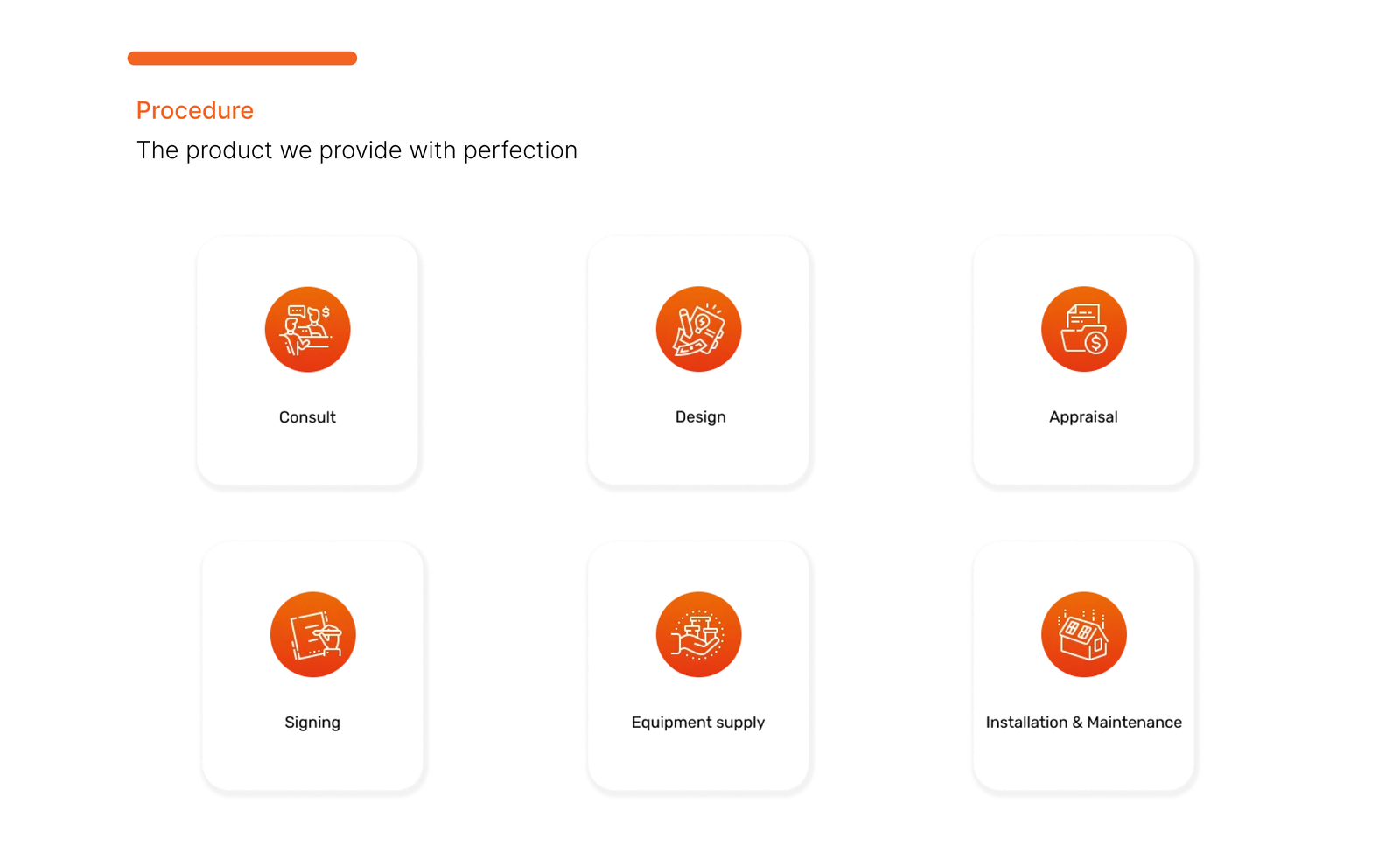 Procedure

The product we provide with perfection

Consult

Design

Appraisal

Signing

Equipment supply

Installation & Maintenance